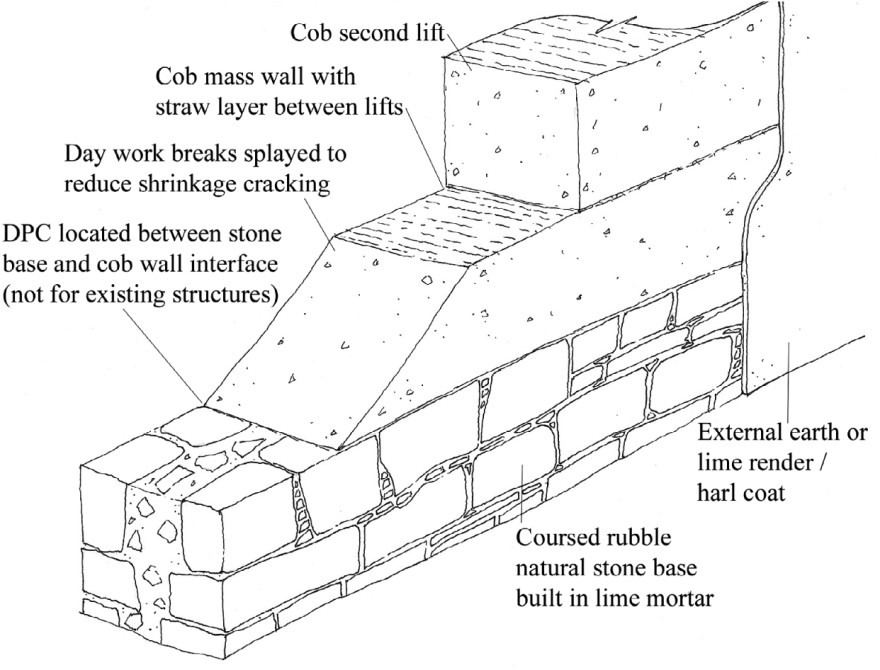 Cob second lift

Cob mass wall with straw layer between lifts

Day work breaks splayed to reduce shrinkage cracking

DPC located between stone base and cob wall interface (not for existing structures)

External earth or lime render / harl coat

Coursed rubble natural stone base built in lime mortar